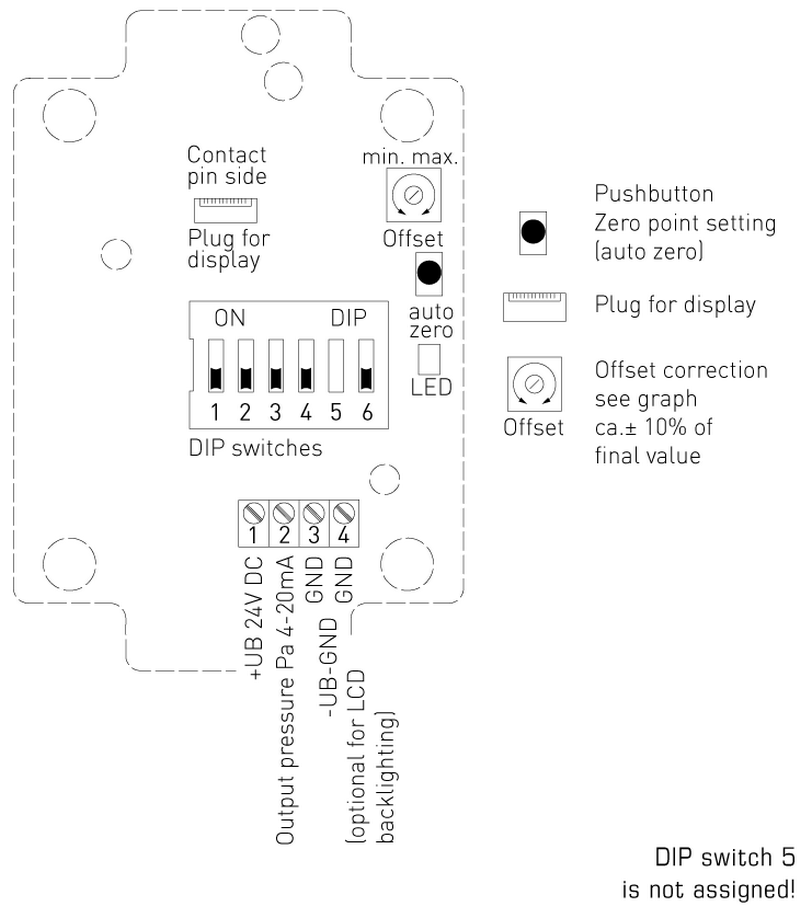 Contact pin side

Plug for display

min. max.

Offset

auto zero

LED

ON

DIP

1 2 3 4 5 6

DIP switches

1 2 3 4

+UB 24V DC

Output pressure Pa 4-20mA

GND

-UB-GND

GND

(optional for LCD backlighting)

Pushbutton
Zero point setting
(auto zero)

Plug for display

Offset

Offset correction
see graph
ca.± 10% of
final value

DIP switch 5
is not assigned!